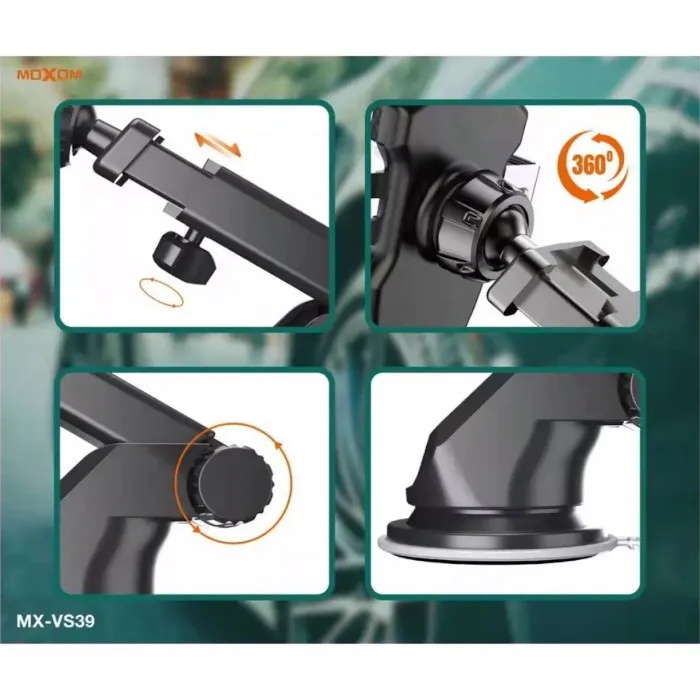 MOXOM

360°

MX-VS39